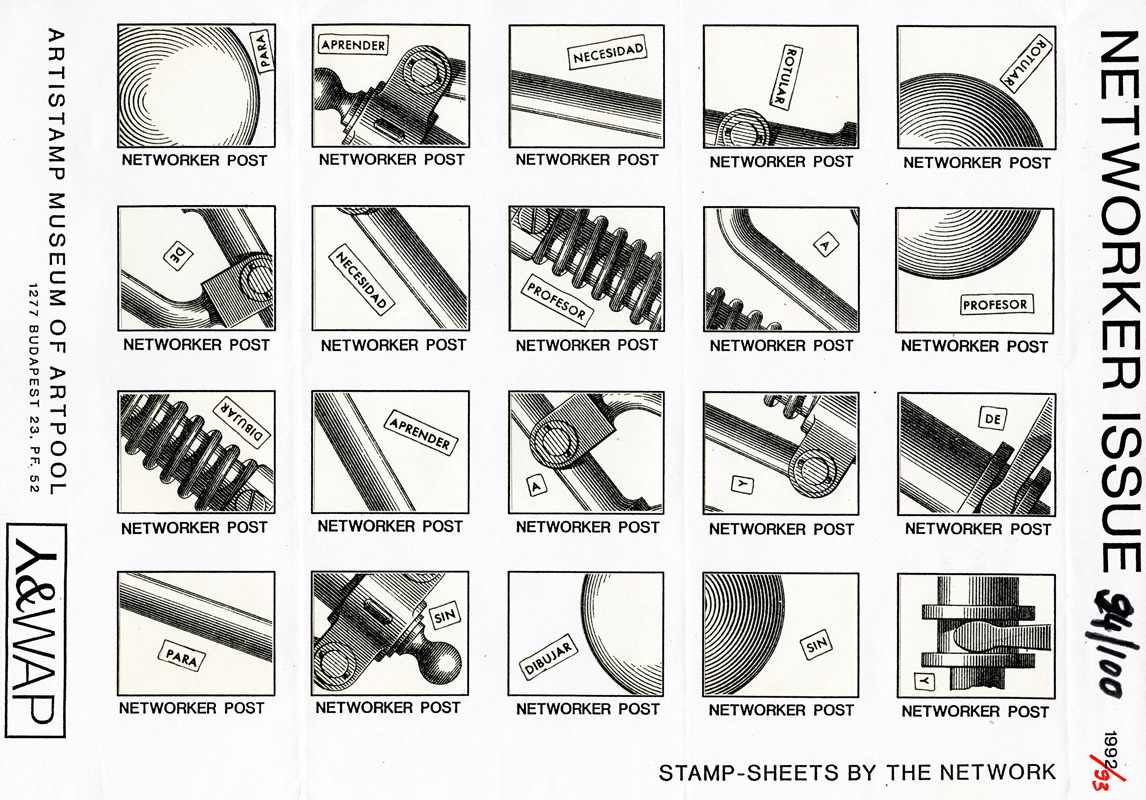 ARTISTAMP MUSEUM OF ARTPOOL
1277 BUDAPEST 23. PF. 52

Y&WAP

PARA
NETWORKER POST

APRENDER
NETWORKER POST

NECESIDAD
NETWORKER POST

ROTULAR
NETWORKER POST

ROTULAR
NETWORKER POST

DE
NETWORKER POST

NECESIDAD
NETWORKER POST

PROFESOR
NETWORKER POST

A
NETWORKER POST

PROFESOR
NETWORKER POST

DIBUJAR
NETWORKER POST

APRENDER
NETWORKER POST

A
NETWORKER POST

Y
NETWORKER POST

DE
NETWORKER POST

PARA
NETWORKER POST

SIN
NETWORKER POST

DIBUJAR
NETWORKER POST

SIN
NETWORKER POST

Y
NETWORKER POST

NETWORKER ISSUE 94/100

1992/93

STAMP-SHEETS BY THE NETWORK